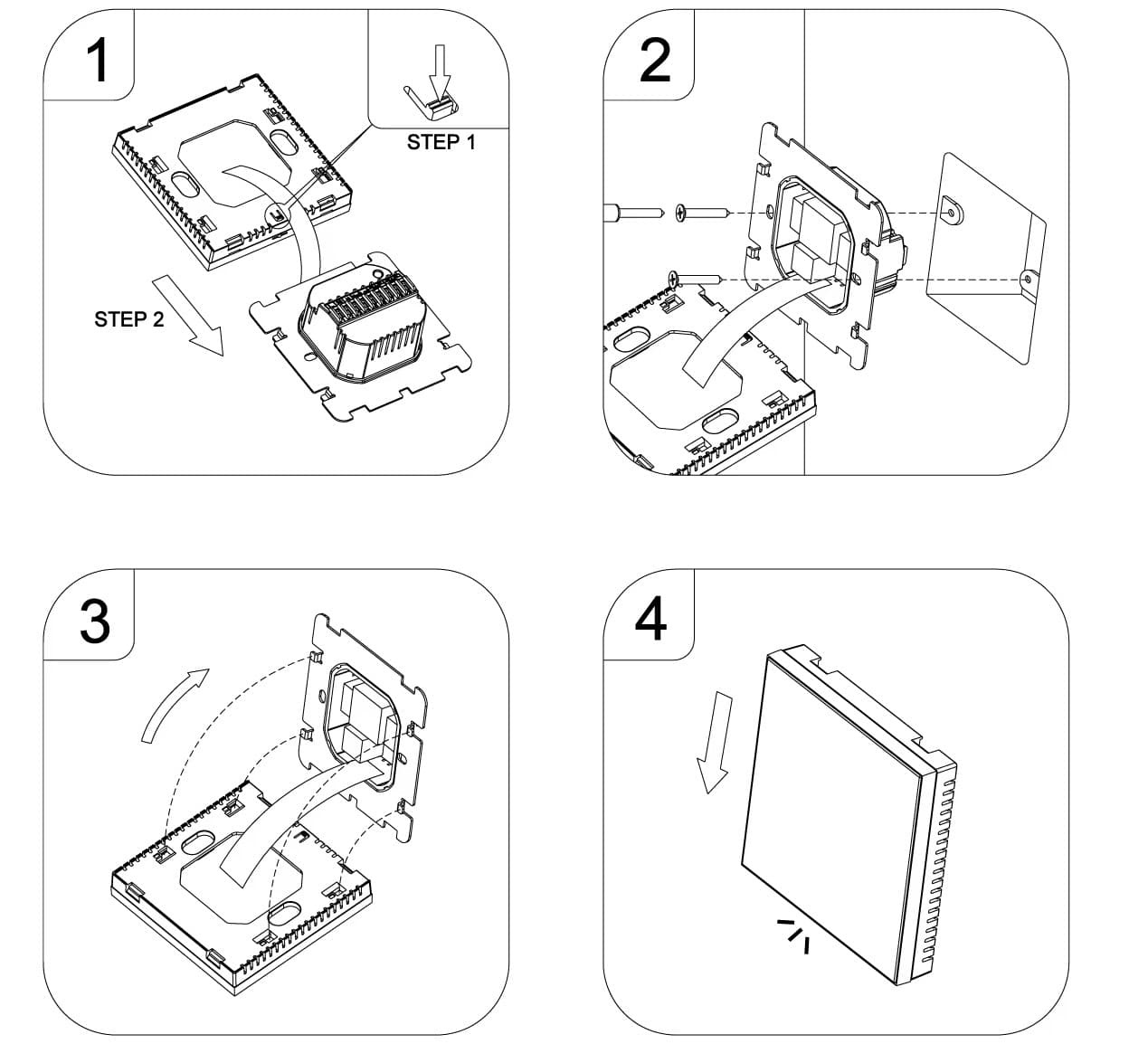 1

STEP 1

STEP 2

2

3

4